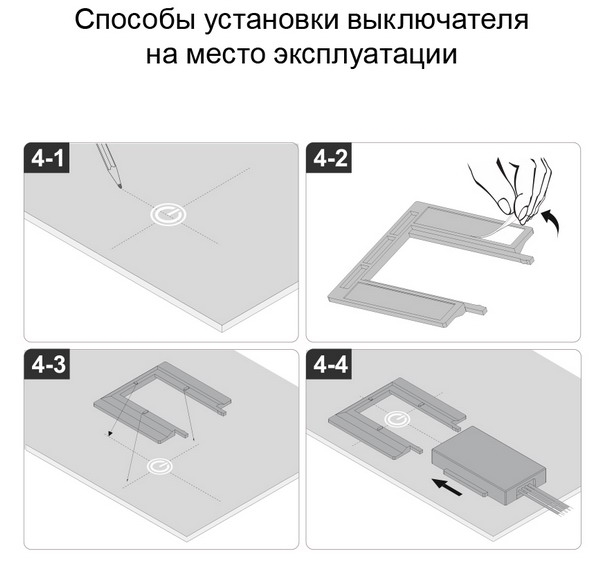 Способы установки выключателя на место эксплуатации

4-1

4-2

4-3

4-4